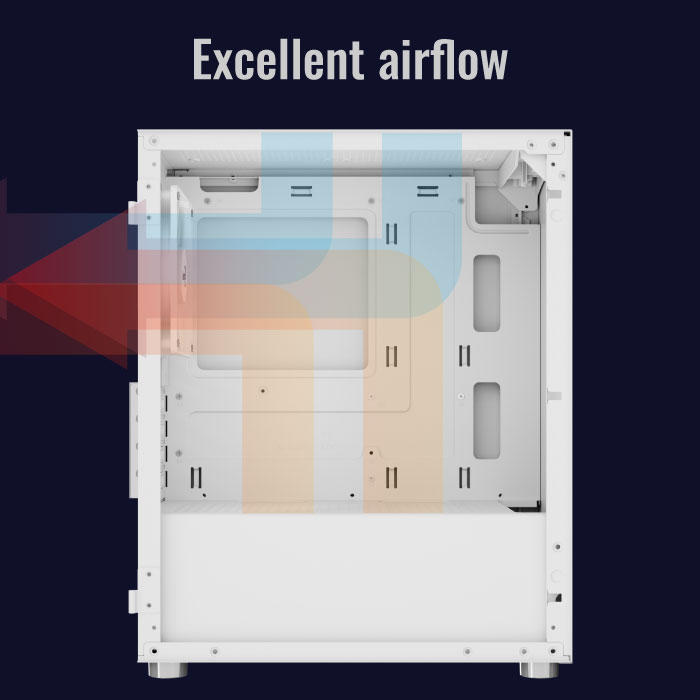 Excellent airflow